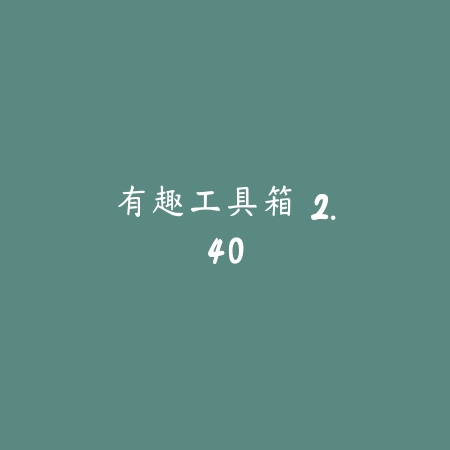 有趣工具箱 2.40